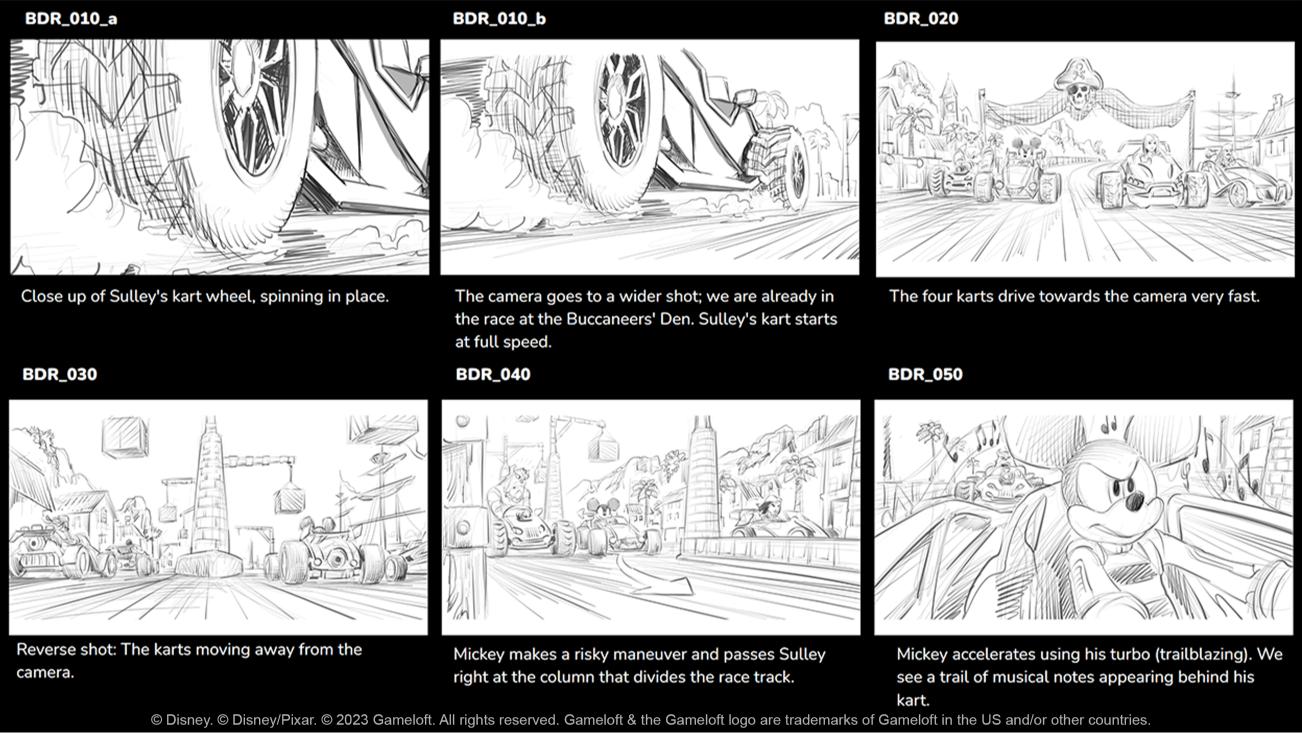 BDR_010_a

Close up of Sulley's kart wheel, spinning in place.

BDR_010_b

The camera goes to a wider shot; we are already in the race at the Buccaneers' Den. Sulley's kart starts at full speed.

BDR_020

The four karts drive towards the camera very fast.

BDR_030

Reverse shot: The karts moving away from the camera.

BDR_040

Mickey makes a risky maneuver and passes Sulley right at the column that divides the race track.

BDR_050

Mickey accelerates using his turbo (trailblazing). We see a trail of musical notes appearing behind his kart.

© Disney. © Disney/Pixar. © 2023 Gameloft. All rights reserved. Gameloft & the Gameloft logo are trademarks of Gameloft in the US and/or other countries.