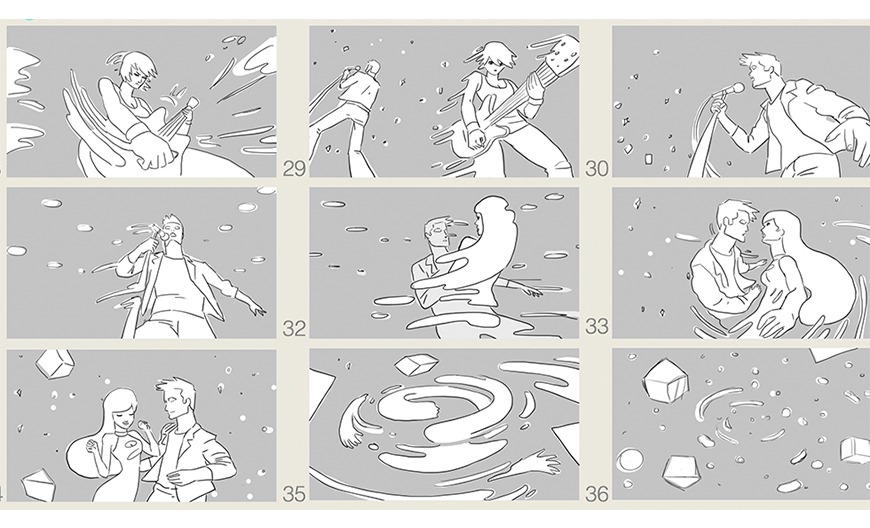 29

30

32

33

35

36